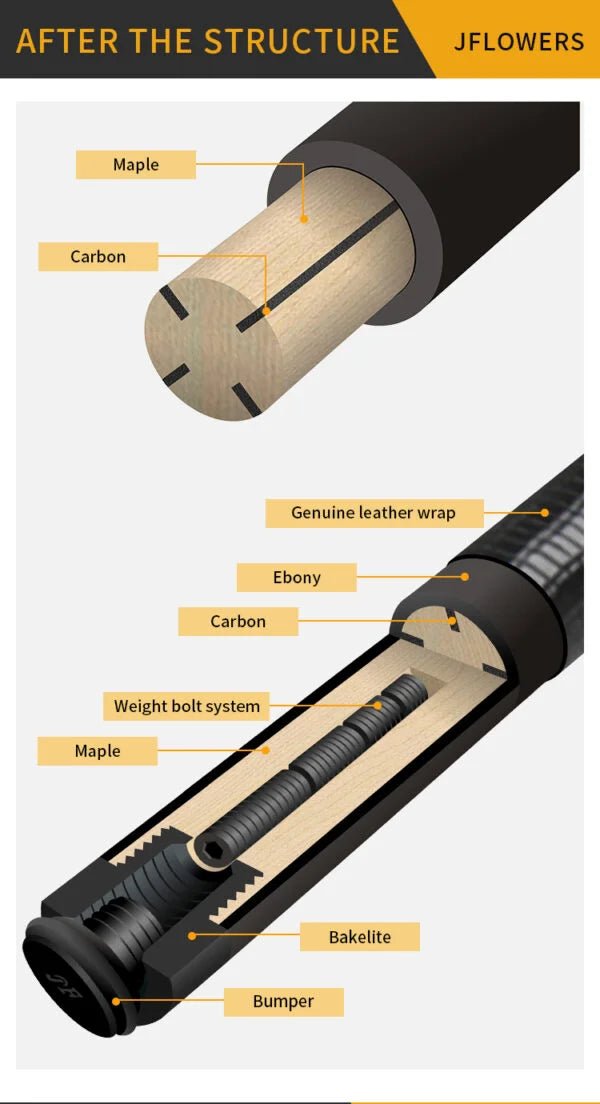 AFTER THE STRUCTURE

JFLOWERS

Maple

Carbon

Genuine leather wrap

Ebony

Carbon

Weight bolt system

Maple

Bakelite

Bumper

JF